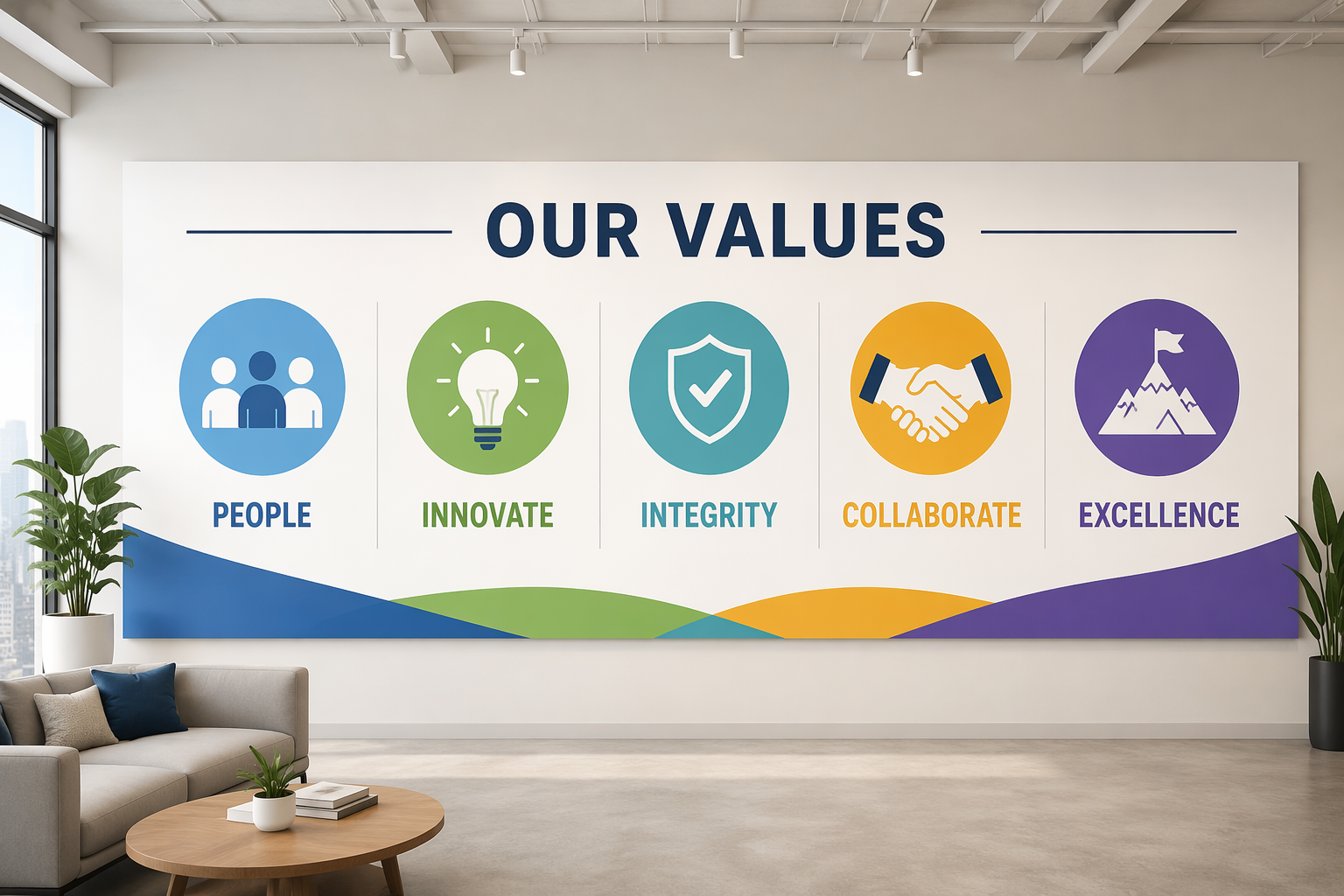 OUR VALUES

PEOPLE

INNOVATE

INTEGRITY

COLLABORATE

EXCELLENCE